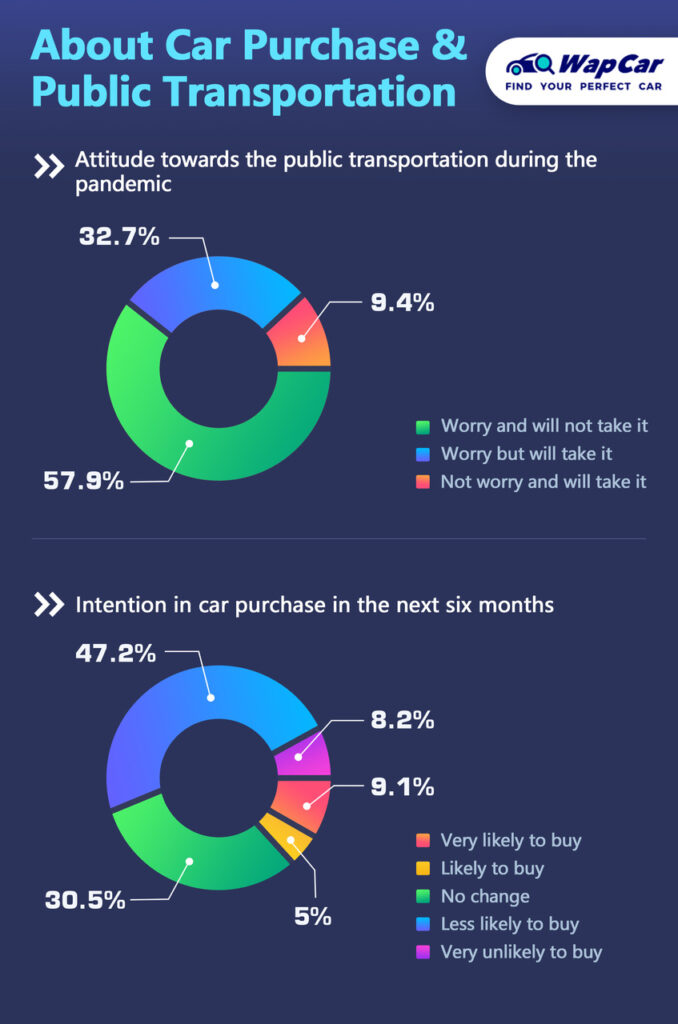 About Car Purchase & Public Transportation

WapCar
FIND YOUR PERFECT CAR

Attitude towards the public transportation during the pandemic

32.7%
9.4%
57.9%

Worry and will not take it
Worry but will take it
Not worry and will take it

Intention in car purchase in the next six months

47.2%
8.2%
9.1%
30.5%
5%

Very likely to buy
Likely to buy
No change
Less likely to buy
Very unlikely to buy